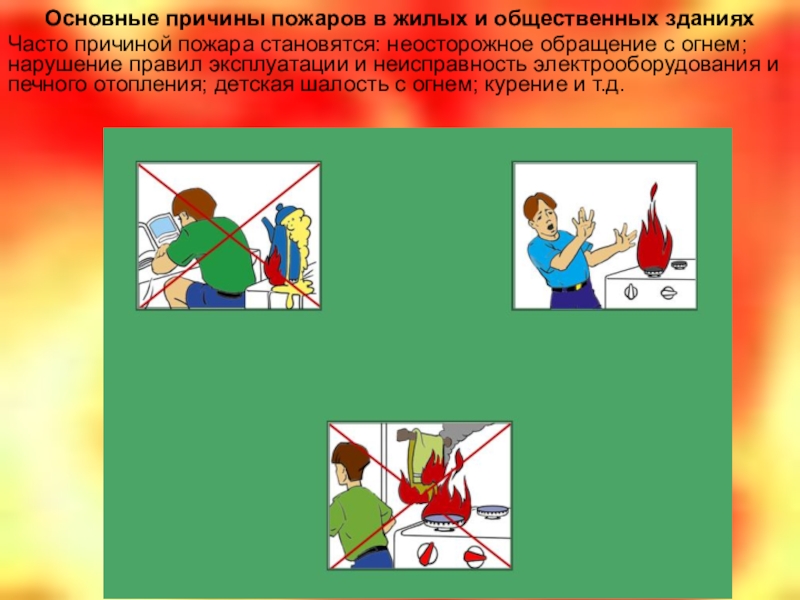 Основные причины пожаров в жилых и общественных зданиях

Часто причиной пожара становятся: неосторожное обращение с огнем; нарушение правил эксплуатации и неисправность электрооборудования и печного отопления; детская шалость с огнем; курение и т.д.