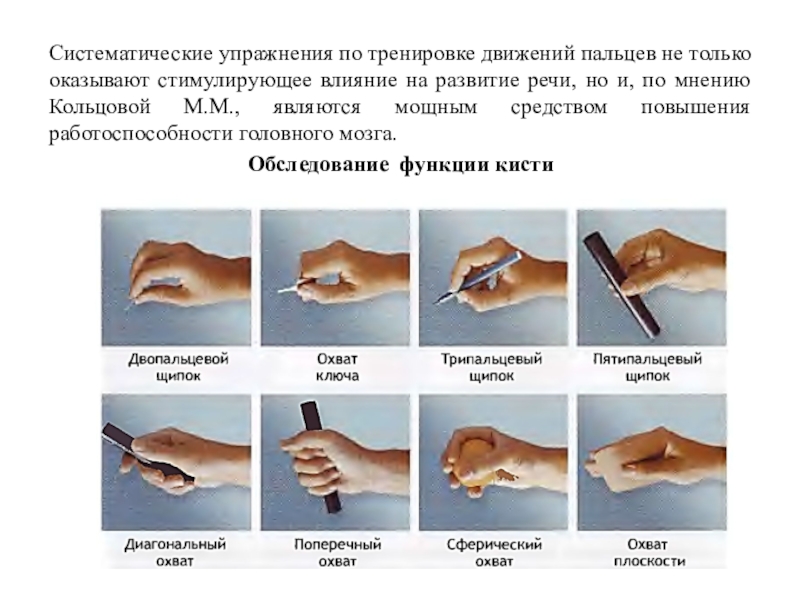 Систематические упражнения по тренировке движений пальцев не только оказывают стимулирующее влияние на развитие речи, но и, по мнению Кольцовой М.М., являются мощным средством повышения работоспособности головного мозга.

Обследование функции кисти

Двопальцевой щипок

Охват ключа

Трипальцевый щипок

Пятипальцевый щипок

Диагональный охват

Поперечный охват

Сферический охват

Охват плоскости