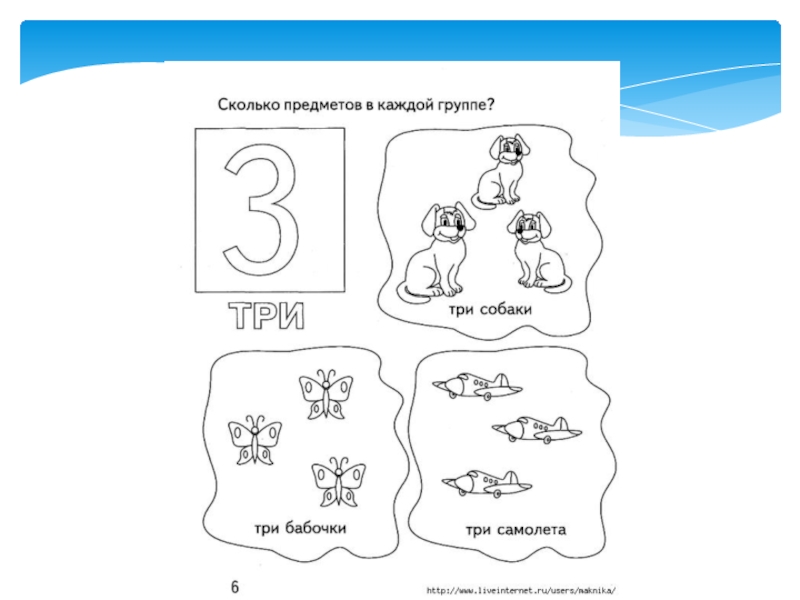 Сколько предметов в каждой группе?

3

ТРИ

три собаки

три бабочки

три самолета

6

http://www.liveinternet.ru/users/maknika/