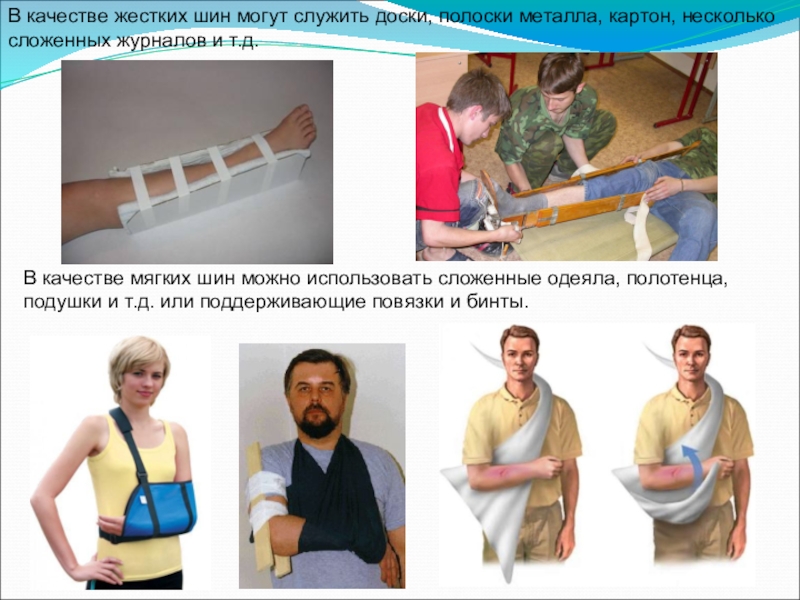 В качестве жестких шин могут служить доски, полоски металла, картон, несколько сложенных журналов и т.д.

В качестве мягких шин можно использовать сложенные одеяла, полотенца, подушки и т.д. или поддерживающие повязки и бинты.