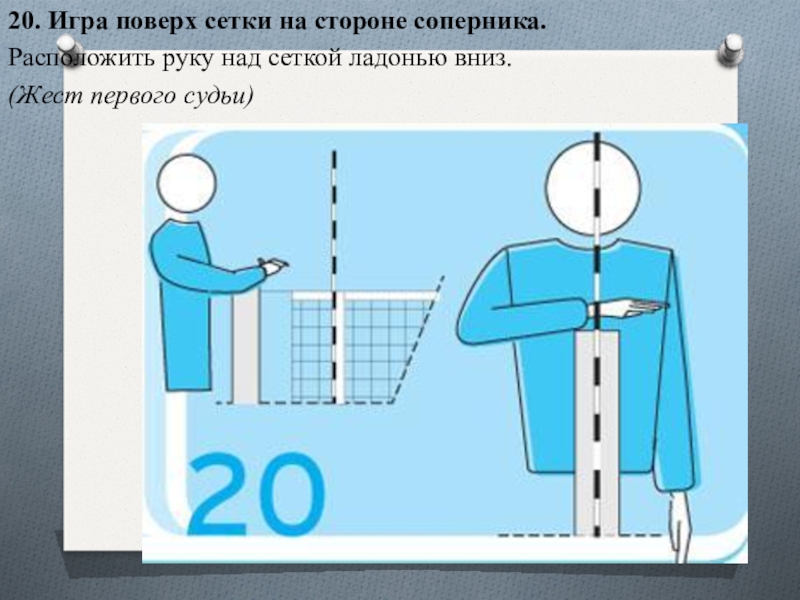 20. Игра поверх сетки на стороне соперника.
Расположить руку над сеткой ладонью вниз.
(Жест первого судьи)

20