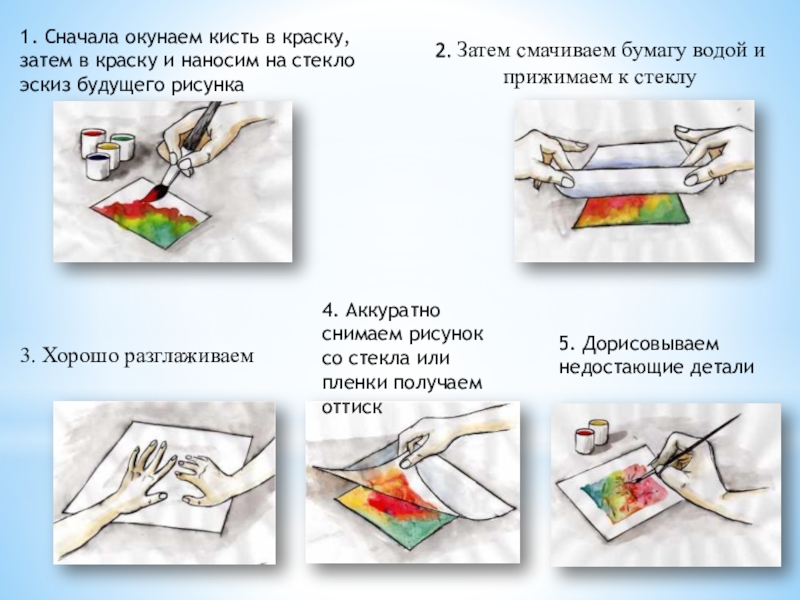 1. Сначала окунаем кисть в краску, затем в краску и наносим на стекло эскиз будущего рисунка

2. Затем смачиваем бумагу водой и прижимаем к стеклу

3. Хорошо разглаживаем

4. Аккуратно снимаем рисунок со стекла или пленки получаем оттиск

5. Дорисовываем недостающие детали