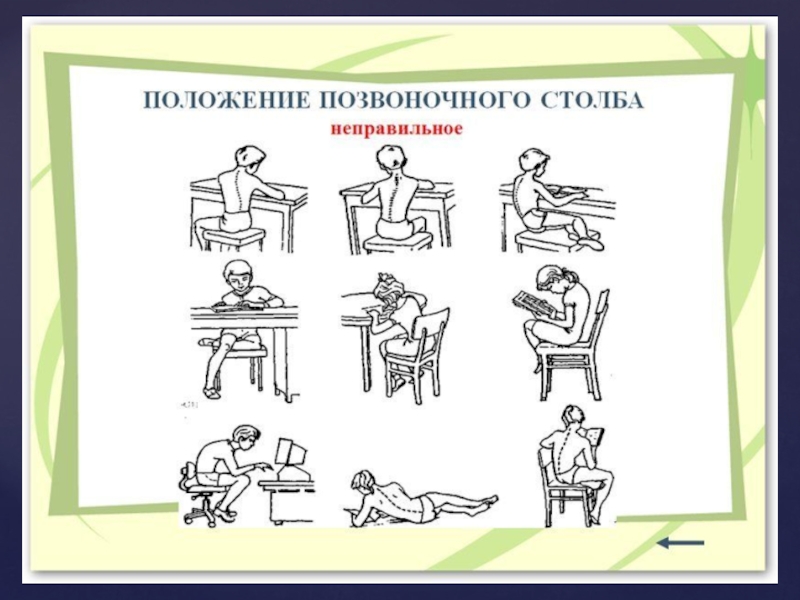 ПОЛОЖЕНИЕ ПОЗВОНОЧНОГО СТОЛБА
неправильное