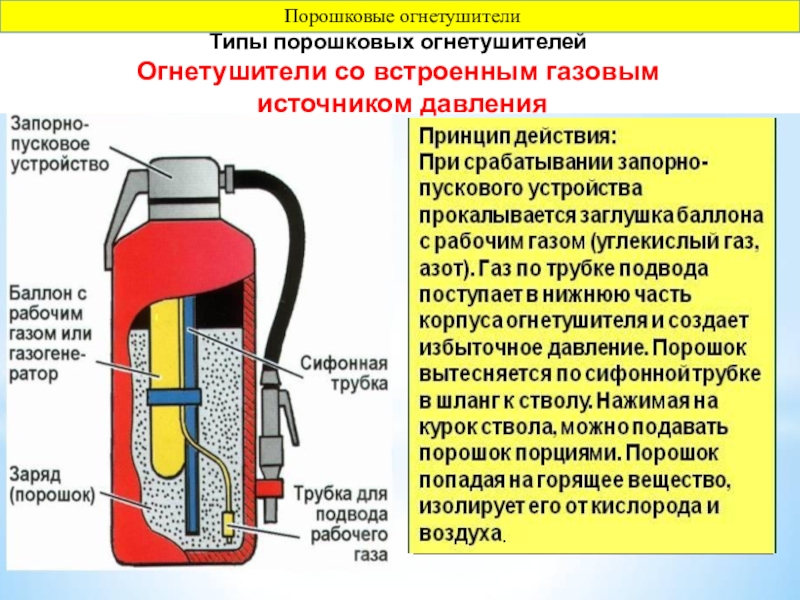 Порошковые огнетушители

Типы порошковых огнетушителей

Огнетушители со встроенным газовым источником давления

Запорно-пусковое устройство

Баллон с рабочим газом или газогенератор

Заряд (порошок)

Сифонная трубка

Трубка для подвода рабочего газа

Принцип действия:
При срабатывании запорно-пускового устройства прокалывается заглушка баллона с рабочим газом (углекислый газ, азот). Газ по трубке подвода поступает в нижнюю часть корпуса огнетушителя и создает избыточное давление. Порошок вытесняется по сифонной трубке в шланг к стволу. Нажимая на курок ствола, можно подавать порошок порциями. Порошок попадая на горящее вещество, изолирует его от кислорода и воздуха.