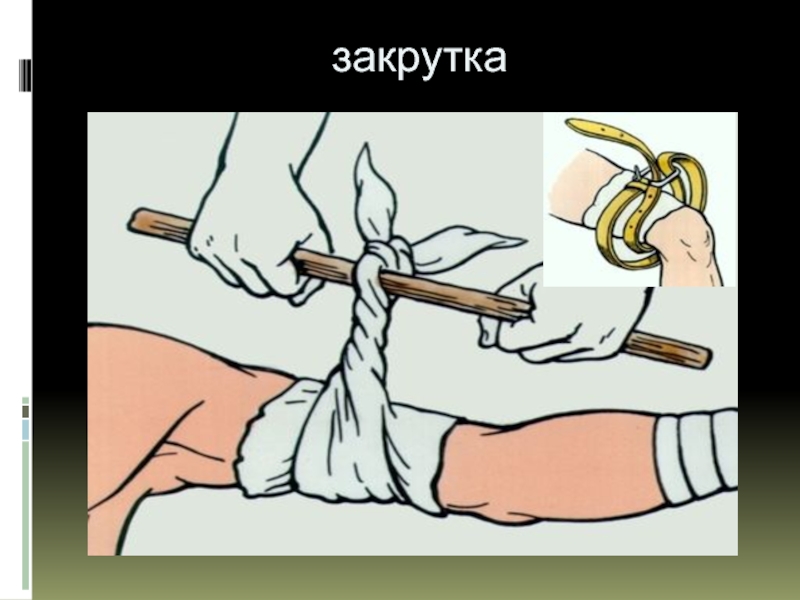 закрутка