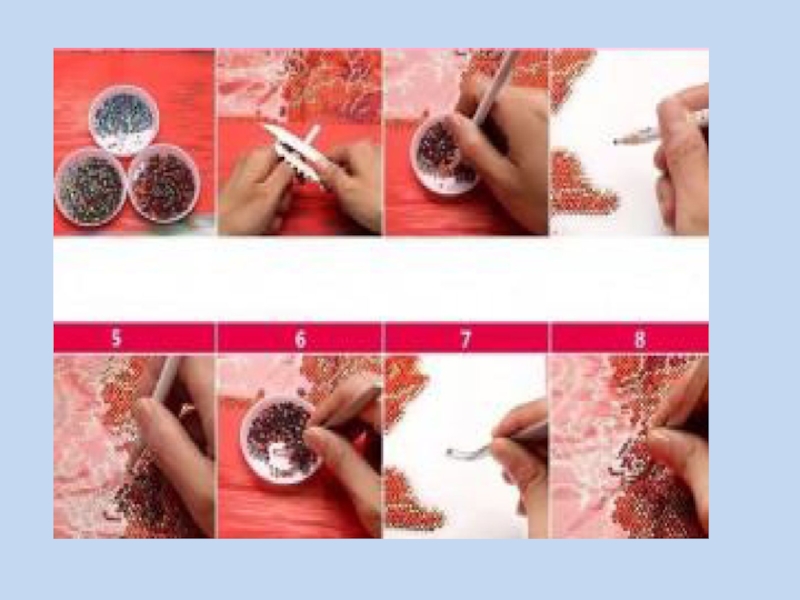 5
6
7
8