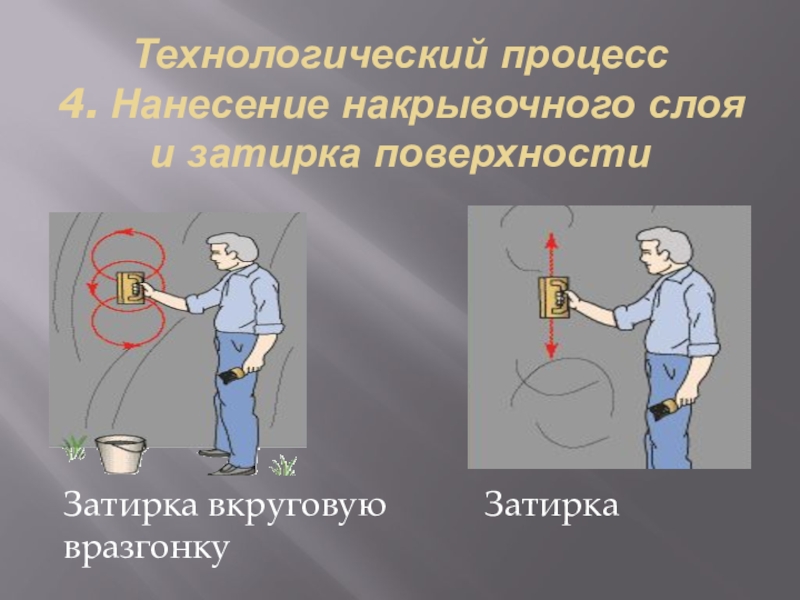 Технологический процесс
4. Нанесение накрывочного слоя и затирка поверхности

Затирка вкруговую

Затирка вразгонку