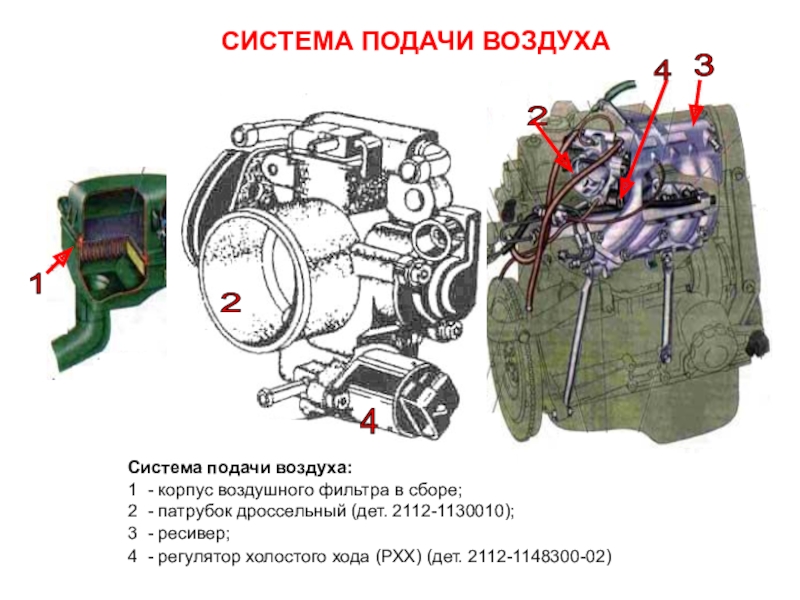 СИСТЕМА ПОДАЧИ ВОЗДУХА

1

2

4

2

4

3

Система подачи воздуха:
1 - корпус воздушного фильтра в сборе;
2 - патрубок дроссельный (дет. 2112-1130010);
3 - ресивер;
4 - регулятор холостого хода (РХХ) (дет. 2112-1148300-02)