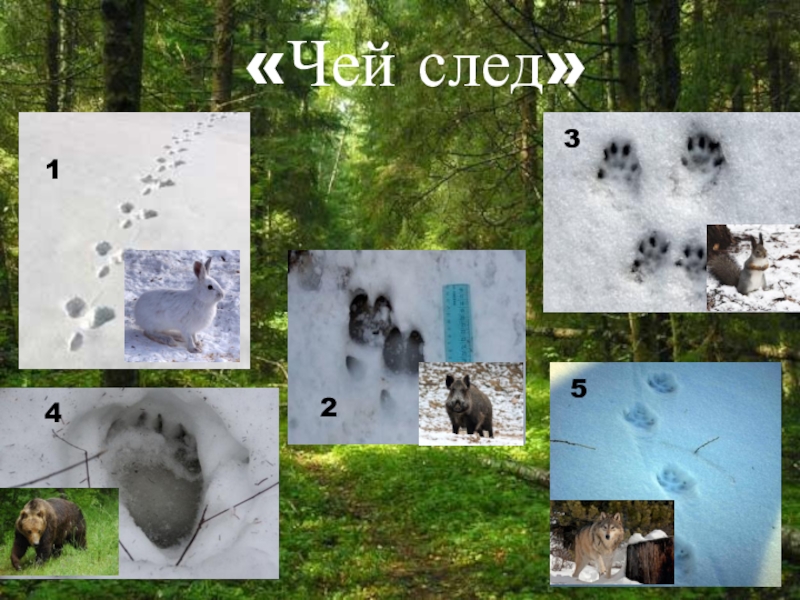 «Чей след»

1

3

2

4

5