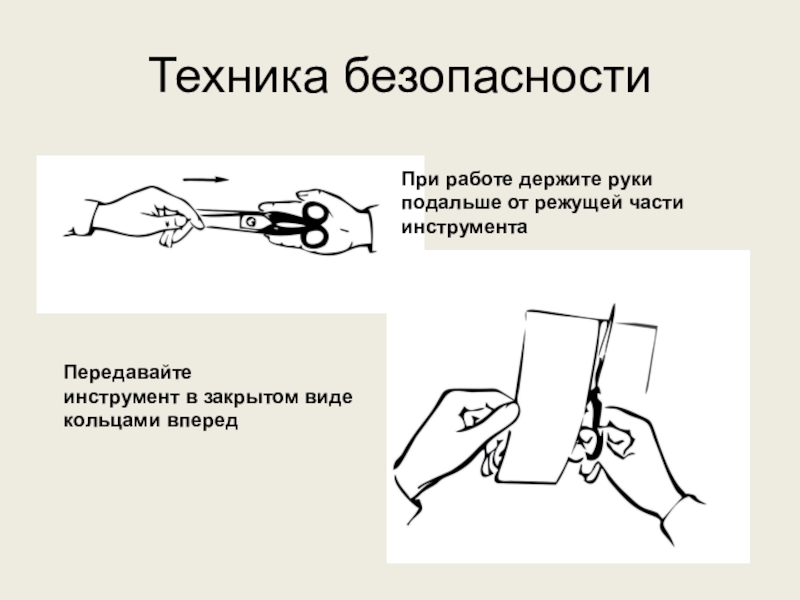 Техника безопасности

При работе держите руки подальше от режущей части инструмента

Передавайте инструмент в закрытом виде кольцами вперед