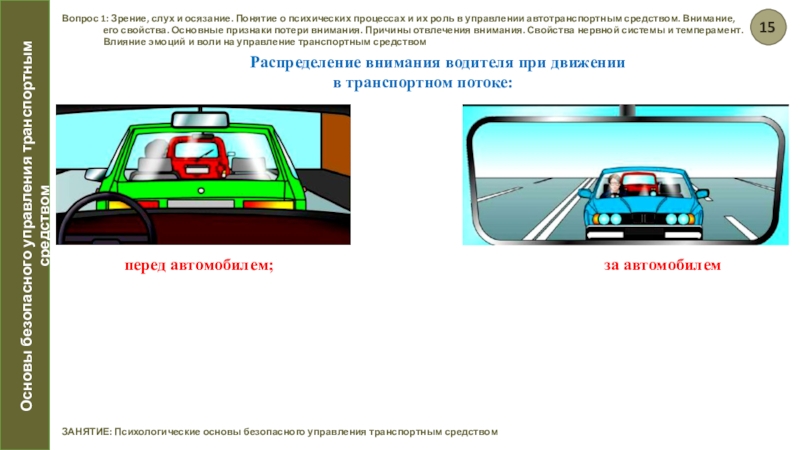 Основы безопасного управления транспортным средством

Вопрос 1: Зрение, слух и осязание. Понятие о психических процессах и их роль в управлении автотранспортным средством. Внимание, его свойства. Основные признаки потери внимания. Причины отвлечения внимания. Свойства нервной системы и темперамент. Влияние эмоций и воли на управление транспортным средством

15

Распределение внимания водителя при движении в транспортном потоке:

перед автомобилем;

за автомобилем

ЗАНЯТИЕ: Психологические основы безопасного управления транспортным средством