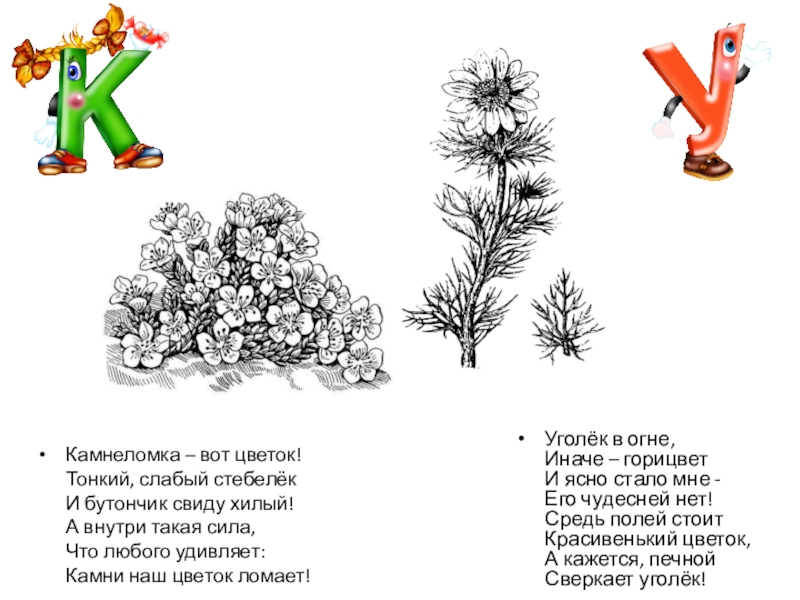 К

У

• Камнеломка – вот цветок!
Тонкий, слабый стебелёк
И бутончик свиду хилый!
А внутри такая сила,
Что любого удивляет:
Камни наш цветок ломает!

• Уголёк в огне,
Иначе – горицвет
И ясно стало мне -
Его чудесней нет!
Средь полей стоит
Красивенький цветок,
А кажется, печной
Сверкает уголёк!