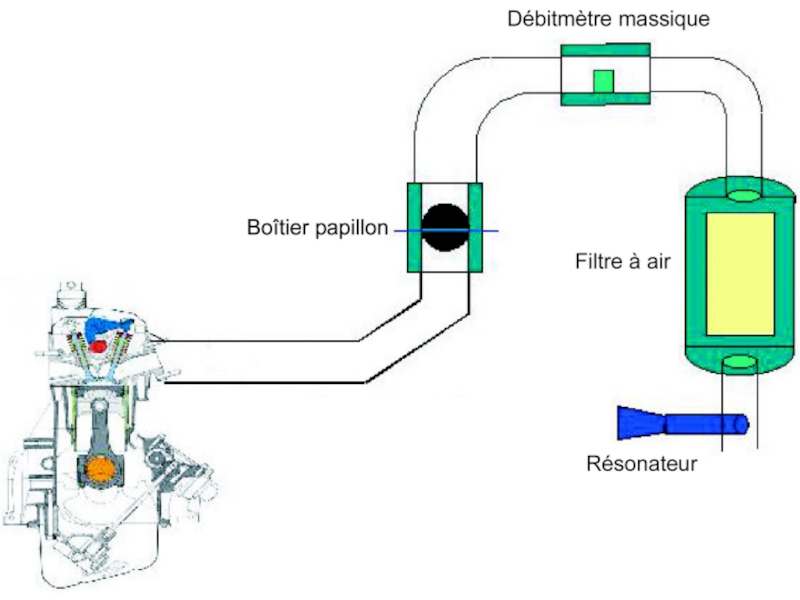 Débitmètre massique

Boîtier papillon

Filtre à air

Résonateur