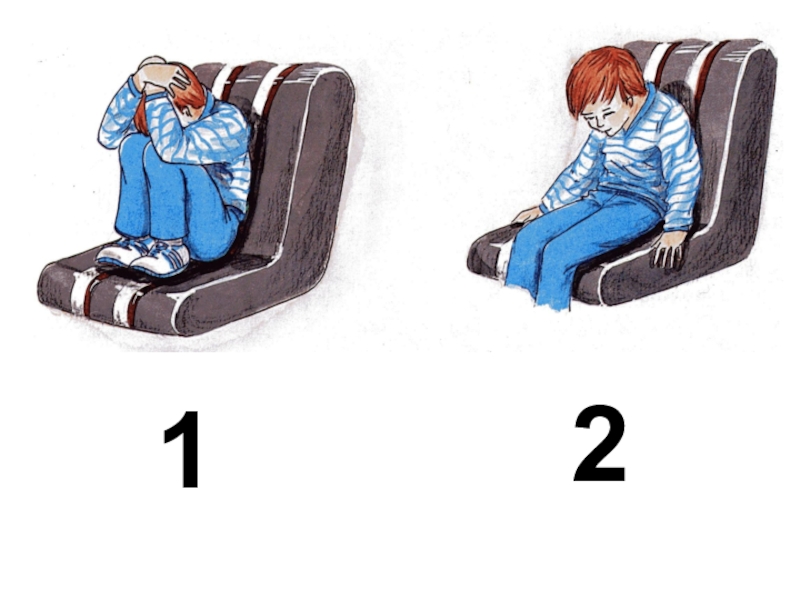 1

2