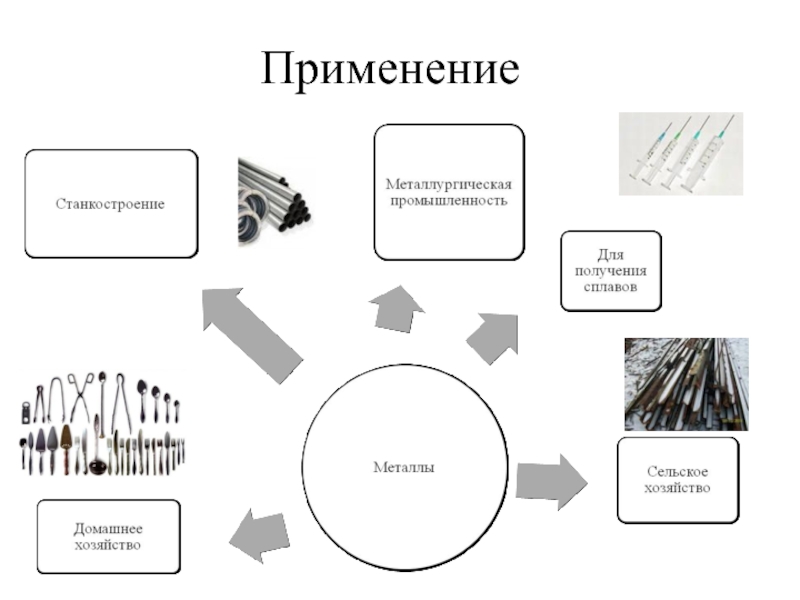 Применение

Станкостроение

Металлургическая промышленность

Для получения сплавов

Металлы

Сельское хозяйство

Домашнее хозяйство