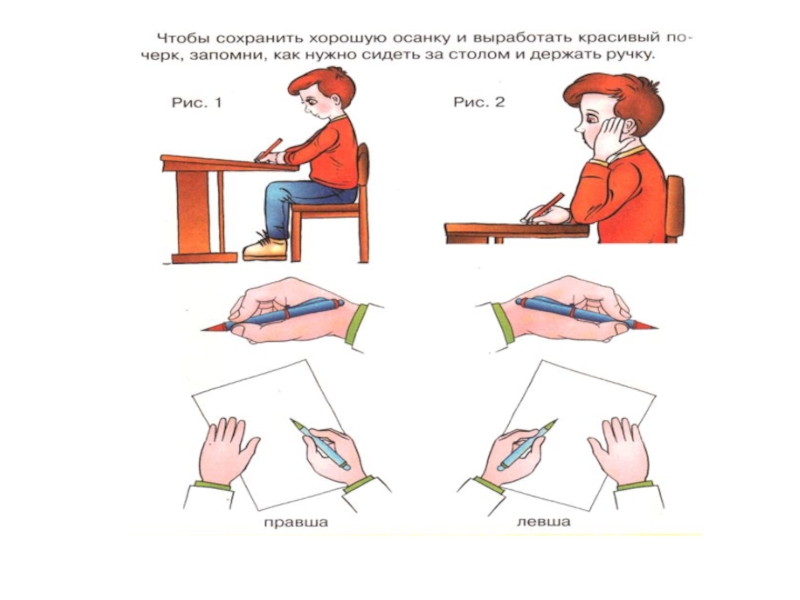 Чтобы сохранить хорошую осанку и выработать красивый почерк, запомни, как нужно сидеть за столом и держать ручку.

Рис. 1

Рис. 2

правша

левша