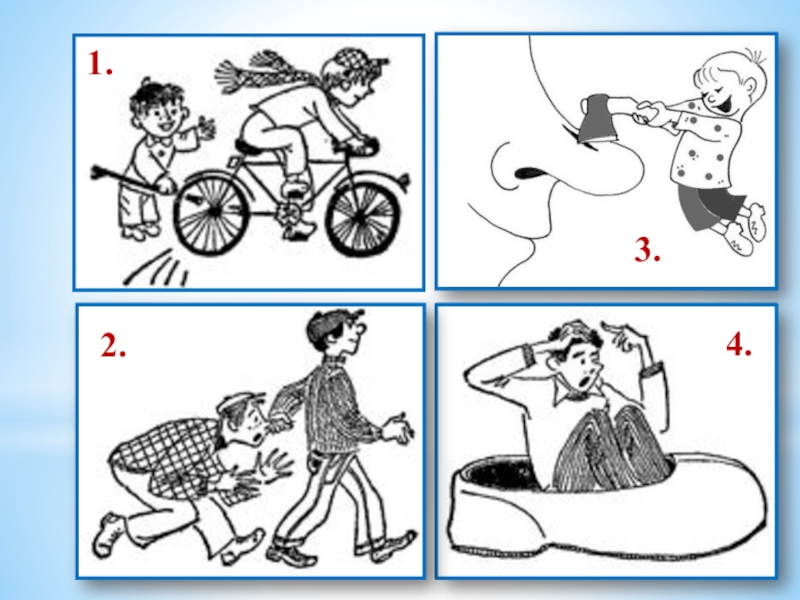 1.

3.

2.

4.