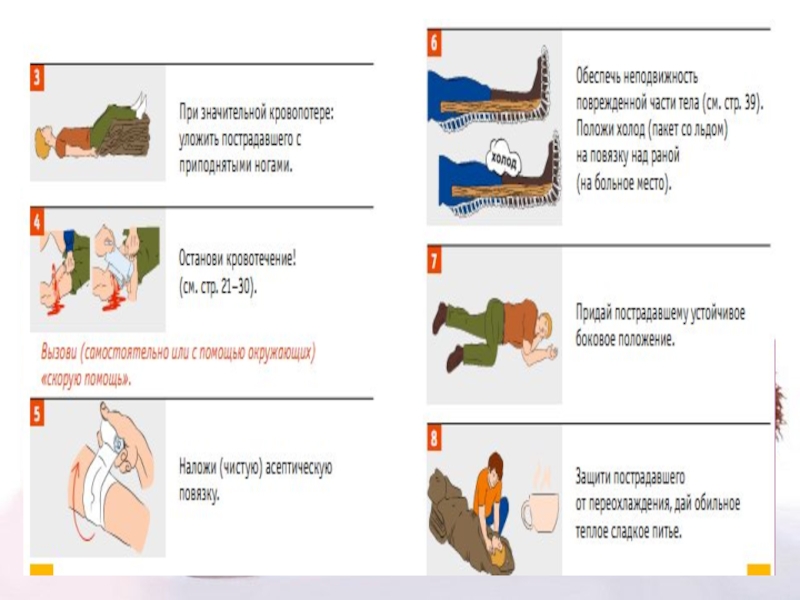 3

При значительной кровопотере: уложить пострадавшего с приподнятыми ногами.

4

Останови кровотечение! (см. стр. 21–30).

Вызови (самостоятельно или с помощью окружающих) «скорую помощь».

5

Наложи (чистую) асептическую повязку.

6

холод

Обеспечь неподвижность поврежденной части тела (см. стр. 39). Положи холод (пакет со льдом) на повязку над раной (на больное место).

7

Придай пострадавшему устойчивое боковое положение.

8

Защити пострадавшего от переохлаждения, дай обильное теплое сладкое питье.