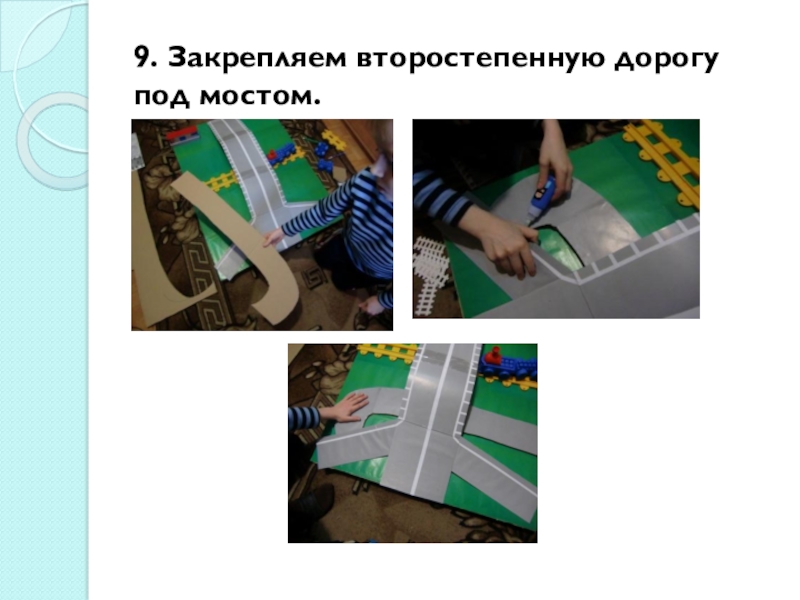 9. Закрепляем второстепенную дорогу под мостом.