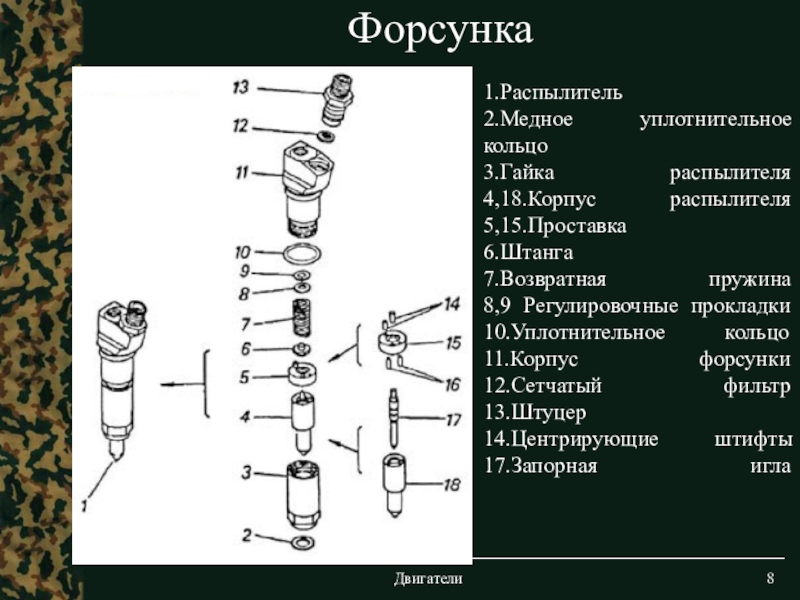 Форсунка

13
12
11
10
9
8
7
6
5
4
3
2
1
14
15
16
17
18

1.Распылитель
2.Медное уплотнительное кольцо
3.Гайка распылителя
4,18.Корпус распылителя
5,15.Проставка
6.Штанга
7.Возвратная пружина
8,9 Регулировочные прокладки
10.Уплотнительное кольцо
11.Корпус форсунки
12.Сетчатый фильтр
13.Штуцер
14.Центрирующие штифты
17.Запорная игла

Двигатели
8