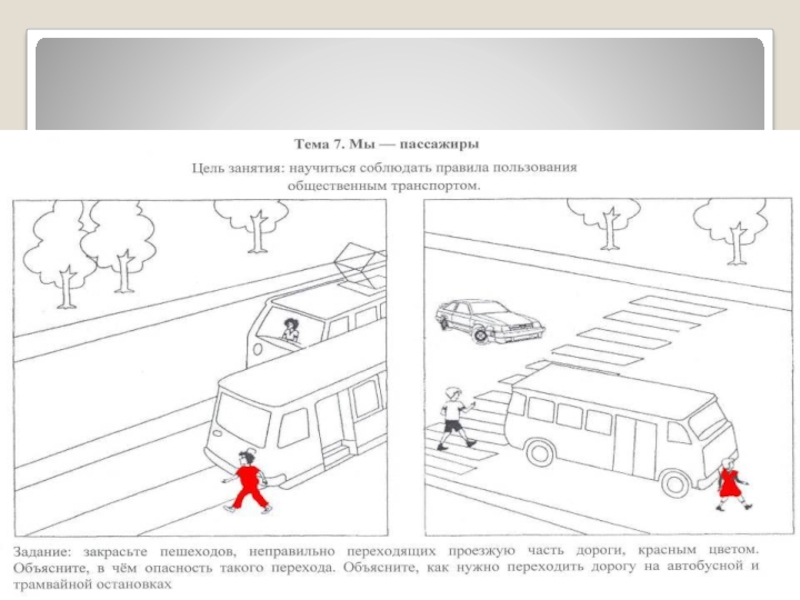 Тема 7. Мы — пассажиры

Цель занятия: научиться соблюдать правила пользования общественным транспортом.

Задание: закрасьте пешеходов, неправильно переходящих проезжую часть дороги, красным цветом. Объясните, в чём опасность такого перехода. Объясните, как нужно переходить дорогу на автобусной и трамвайной остановках