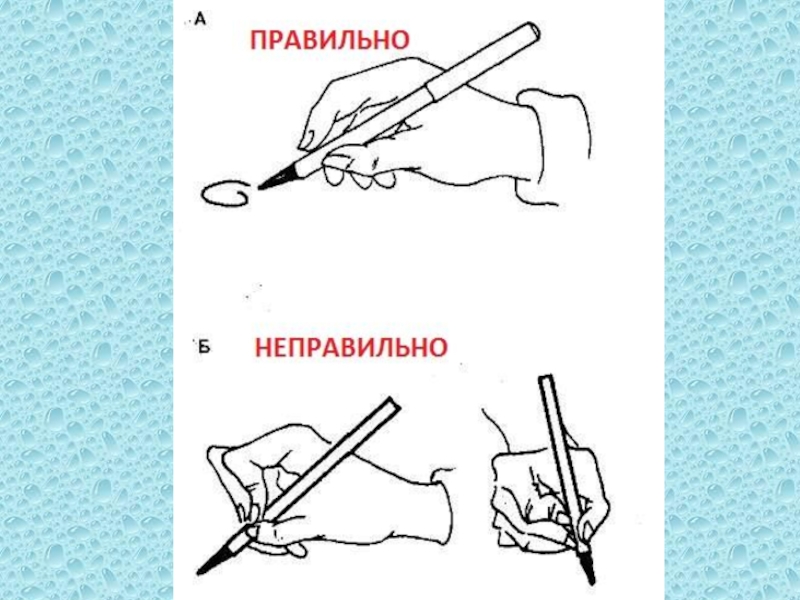 А
ПРАВИЛЬНО

Б
НЕПРАВИЛЬНО