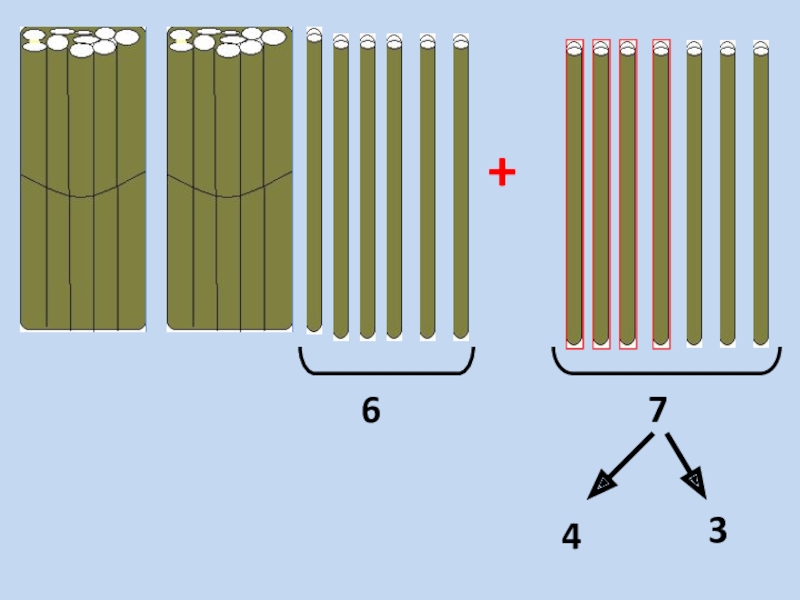 +
6
7
4
3