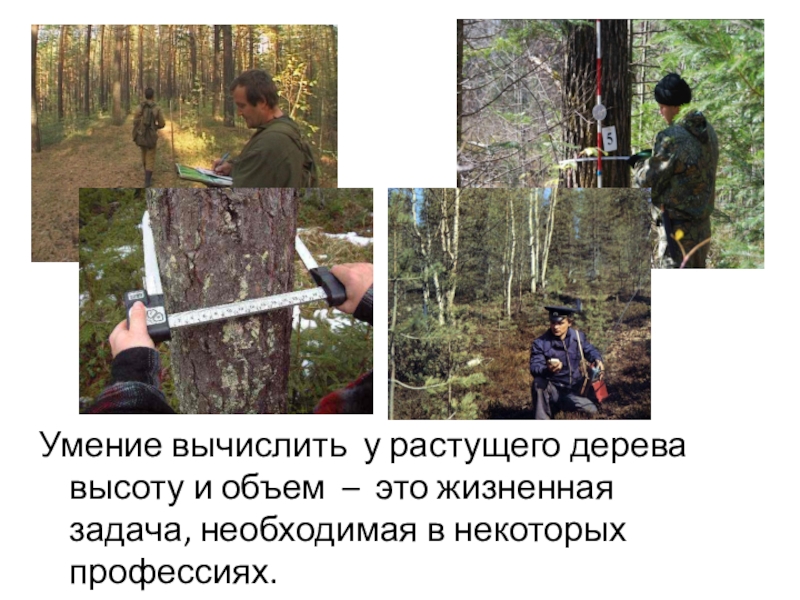 5

Умение вычислить у растущего дерева высоту и объем – это жизненная задача, необходимая в некоторых профессиях.