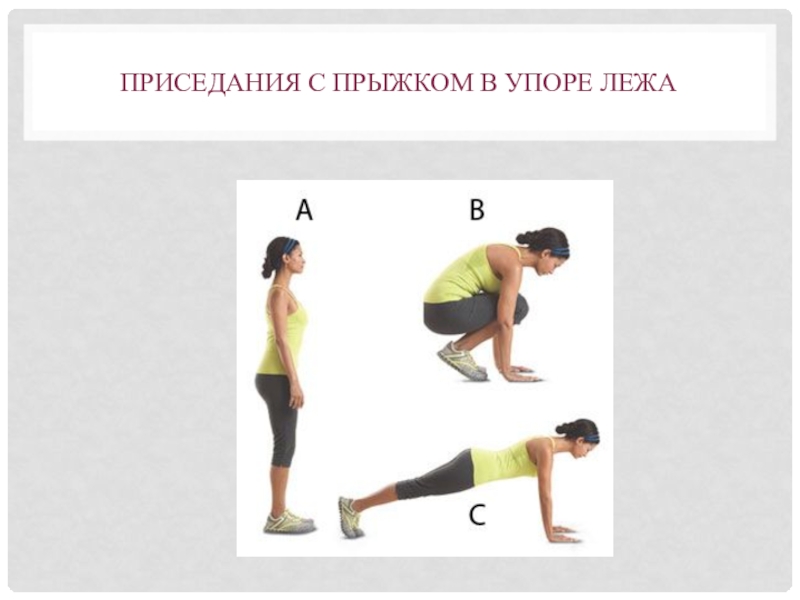 ПРИСЕДАНИЯ С ПРЫЖКОМ В УПОРЕ ЛЕЖА

A

B

C