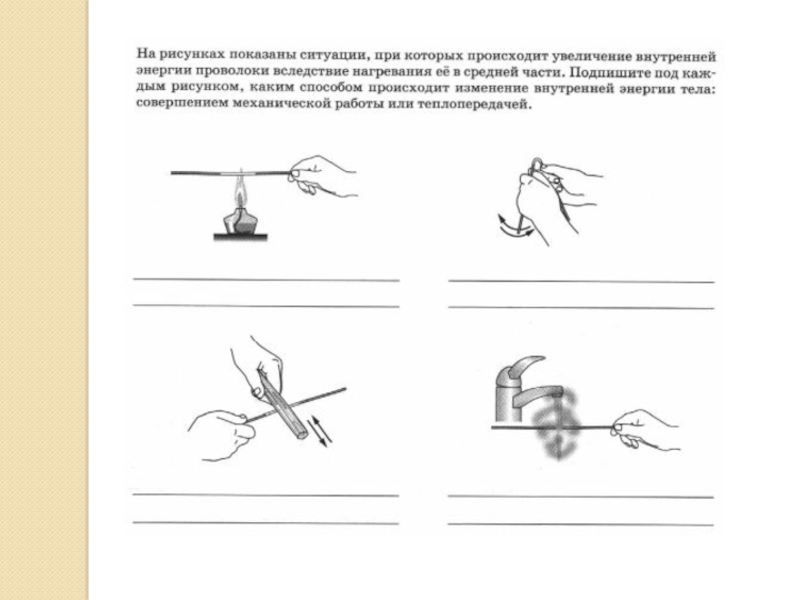 На рисунках показаны ситуации, при которых происходит увеличение внутренней энергии проволоки вследствие нагревания её в средней части. Подпишите под каждым рисунком, каким способом происходит изменение внутренней энергии тела: совершением механической работы или теплопередачей.