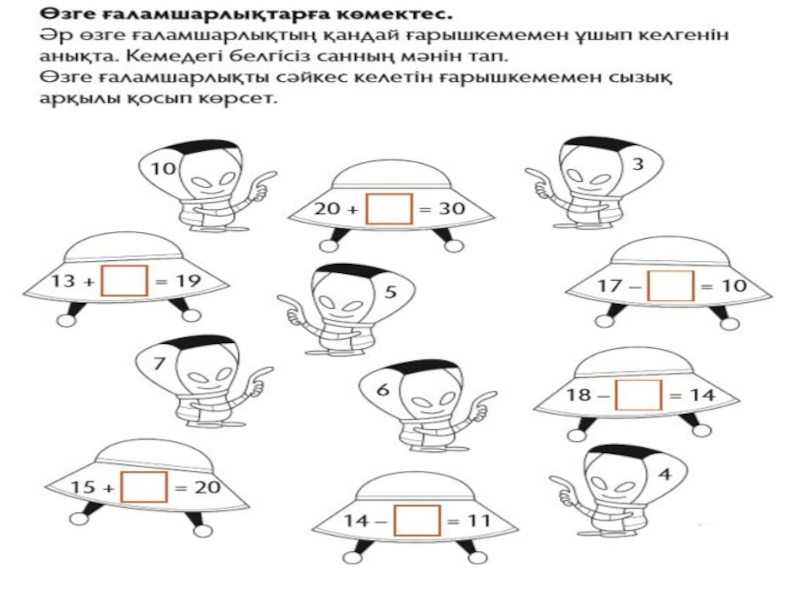 **Өзге ғаламшарлықтарға көмектес.**
Әр өзге ғаламшарлықтың қандай ғарышкемемен ұшып келгенін анықта. Кемедегі белгісіз санның мәнін тап.
Өзге ғаламшарлықты сәйкес келетін ғарышкемемен сызық арқылы қосып көрсет.

10

$20 + \square = 30$

3

$13 + \square = 19$

5

$17 - \square = 10$

7

6

$18 - \square = 14$

$15 + \square = 20$

$14 - \square = 11$

4