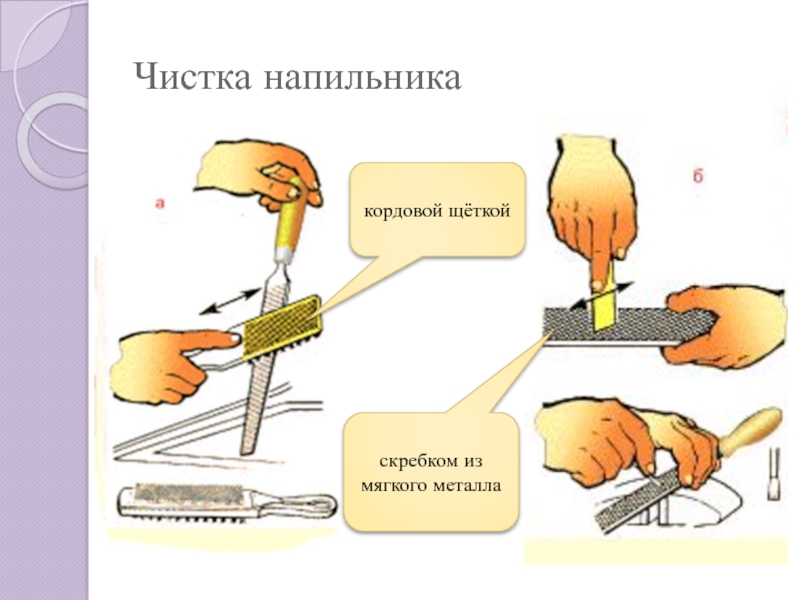 Чистка напильника

а

кордовой щёткой

б

скребком из мягкого металла