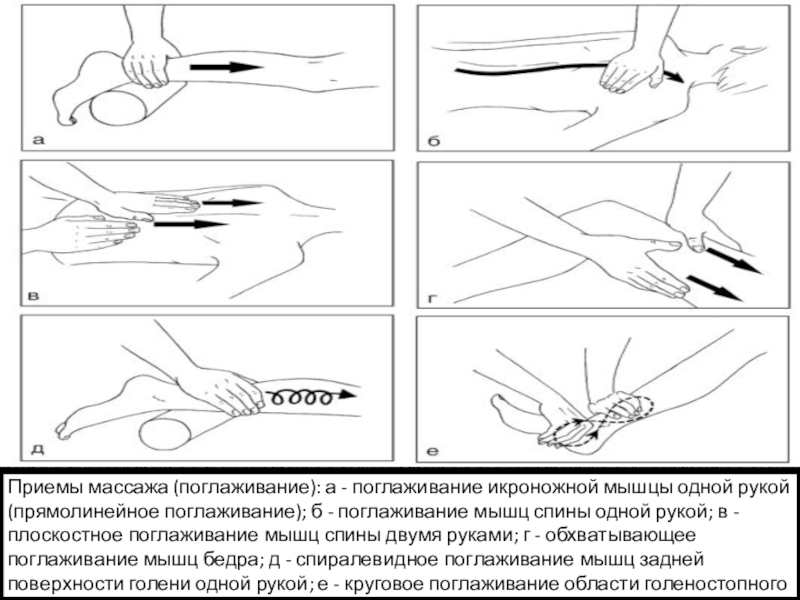 а

б

в

г

д

е

Приемы массажа (поглаживание): а - поглаживание икроножной мышцы одной рукой (прямолинейное поглаживание); б - поглаживание мышц спины одной рукой; в - плоскостное поглаживание мышц спины двумя руками; г - обхватывающее поглаживание мышц бедра; д - спиралевидное поглаживание мышц задней поверхности голени одной рукой; е - круговое поглаживание области голеностопного