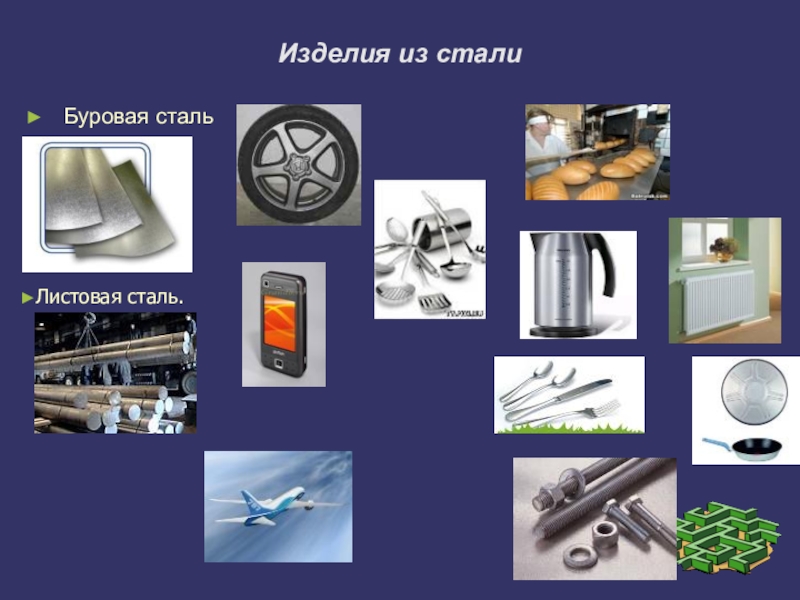 Изделия из стали

► Буровая сталь

►Листовая сталь.