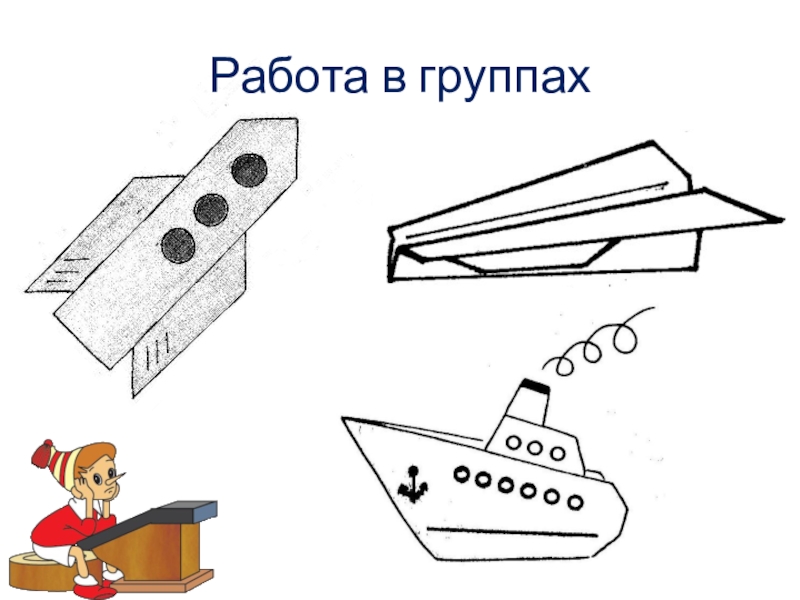 Работа в группах