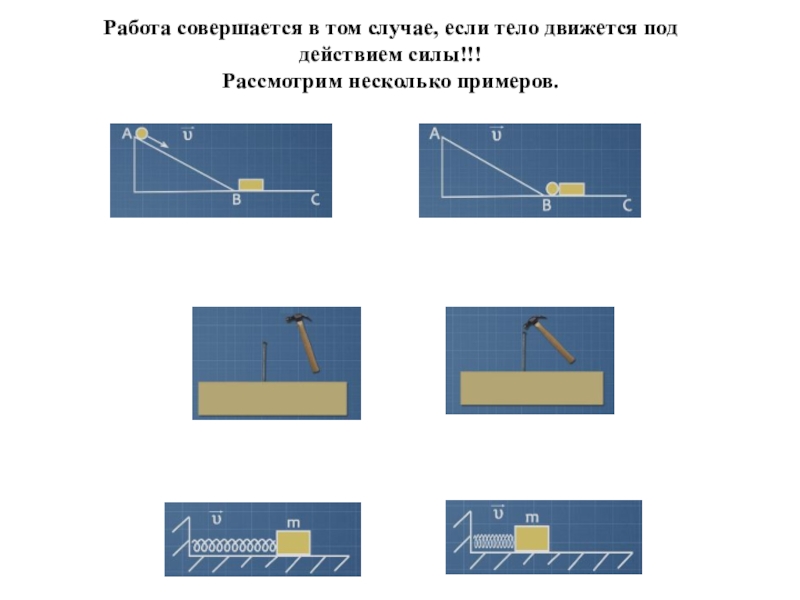 Работа совершается в том случае, если тело движется под действием силы!!!
Рассмотрим несколько примеров.

A $\vec{\upsilon}$
B C

A $\vec{\upsilon}$
B C

$\vec{\upsilon}$ m

$\vec{\upsilon}$ m