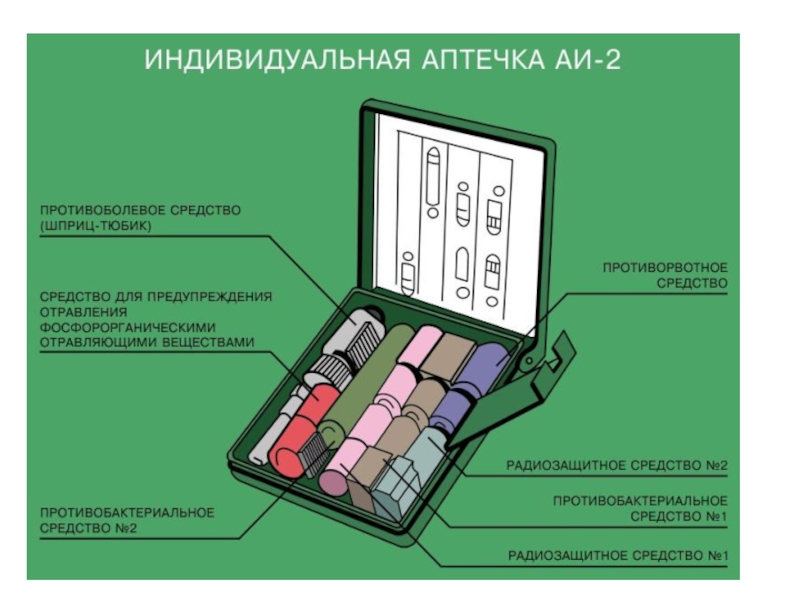 ИНДИВИДУАЛЬНАЯ АПТЕЧКА АИ-2

ПРОТИВОБОЛЕВОЕ СРЕДСТВО (ШПРИЦ-ТЮБИК)

СРЕДСТВО ДЛЯ ПРЕДУПРЕЖДЕНИЯ ОТРАВЛЕНИЯ ФОСФОРОРГАНИЧЕСКИМИ ОТРАВЛЯЮЩИМИ ВЕЩЕСТВАМИ

ПРОТИВОБАКТЕРИАЛЬНОЕ СРЕДСТВО №2

ПРОТИВОРВОТНОЕ СРЕДСТВО

РАДИОЗАЩИТНОЕ СРЕДСТВО №2

ПРОТИВОБАКТЕРИАЛЬНОЕ СРЕДСТВО №1

РАДИОЗАЩИТНОЕ СРЕДСТВО №1