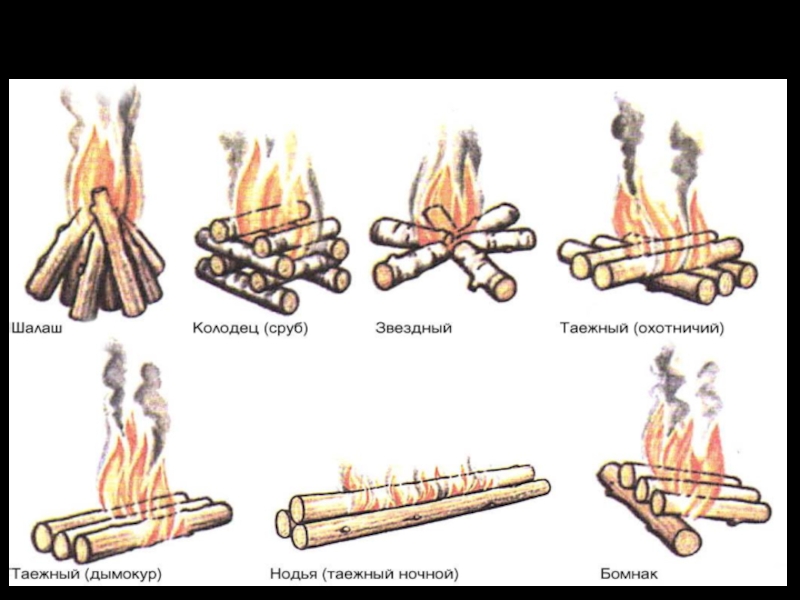 Шалаш

Колодец (сруб)

Звездный

Таежный (охотничий)

Таежный (дымокур)

Нодья (таежный ночной)

Бомнак