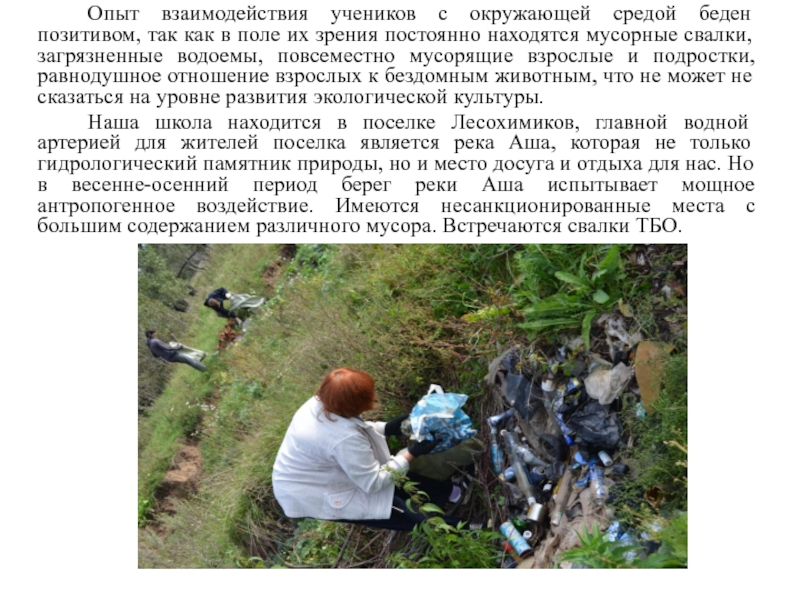 Опыт взаимодействия учеников с окружающей средой беден позитивом, так как в поле их зрения постоянно находятся мусорные свалки, загрязненные водоемы, повсеместно мусорящие взрослые и подростки, равнодушное отношение взрослых к бездомным животным, что не может не сказаться на уровне развития экологической культуры.

Наша школа находится в поселке Лесохимиков, главной водной артерией для жителей поселка является река Аша, которая не только гидрологический памятник природы, но и место досуга и отдыха для нас. Но в весенне-осенний период берег реки Аша испытывает мощное антропогенное воздействие. Имеются несанкционированные места с большим содержанием различного мусора. Встречаются свалки ТБО.