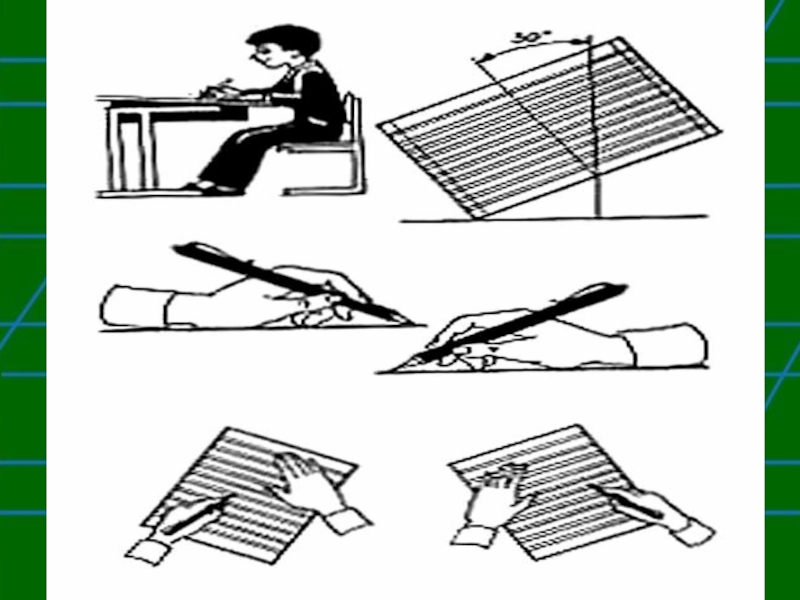 30°