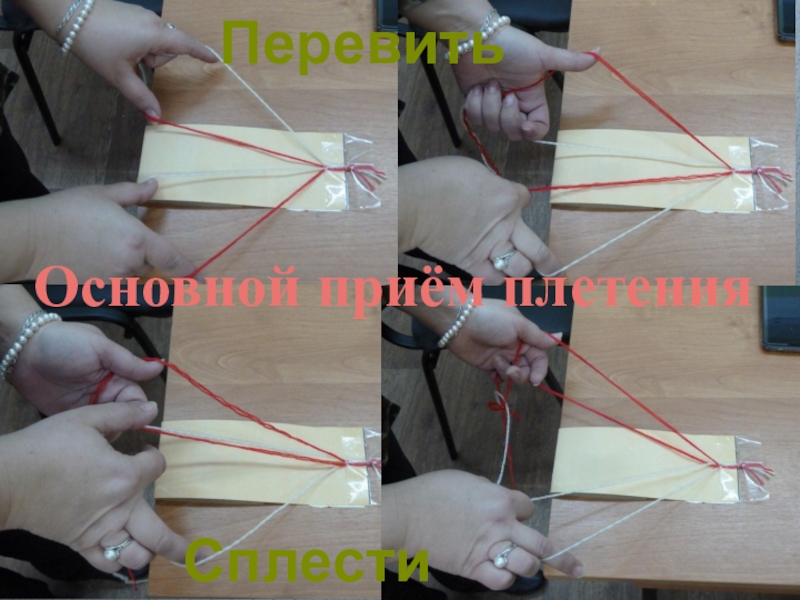 Перевить

Основной приём плетения

Сплести