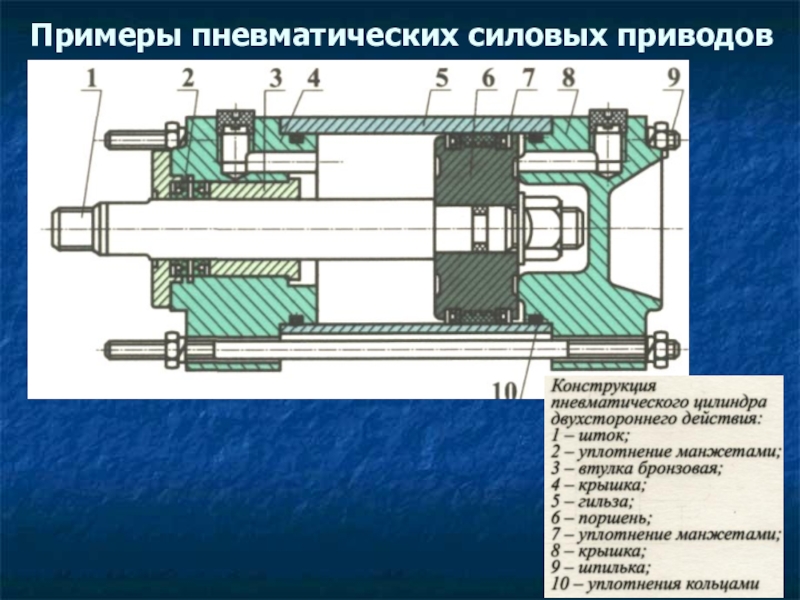 Примеры пневматических силовых приводов

1 2 3 4 5 6 7 8 9

10

Конструкция пневматического цилиндра двухстороннего действия:
1 – шток;
2 – уплотнение манжетами;
3 – втулка бронзовая;
4 – крышка;
5 – гильза;
6 – поршень;
7 – уплотнение манжетами;
8 – крышка;
9 – шпилька;
10 – уплотнения кольцами