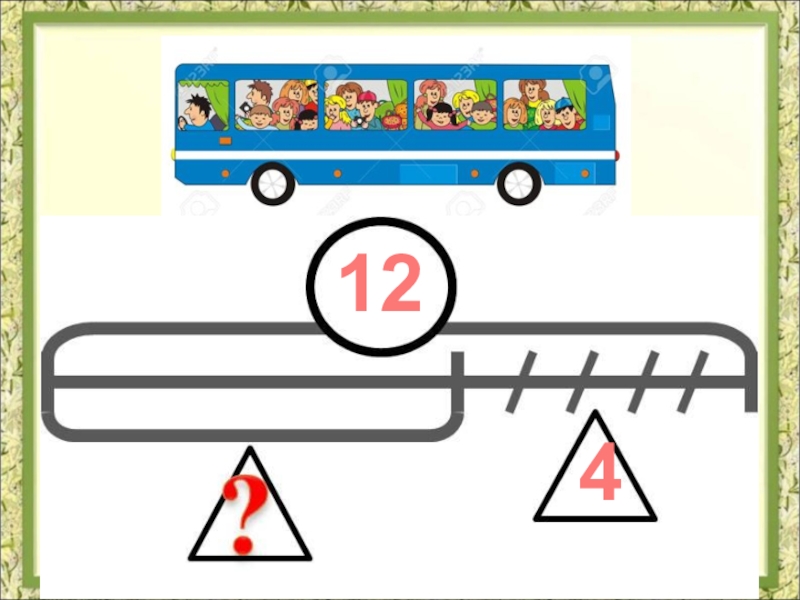 12

?

4