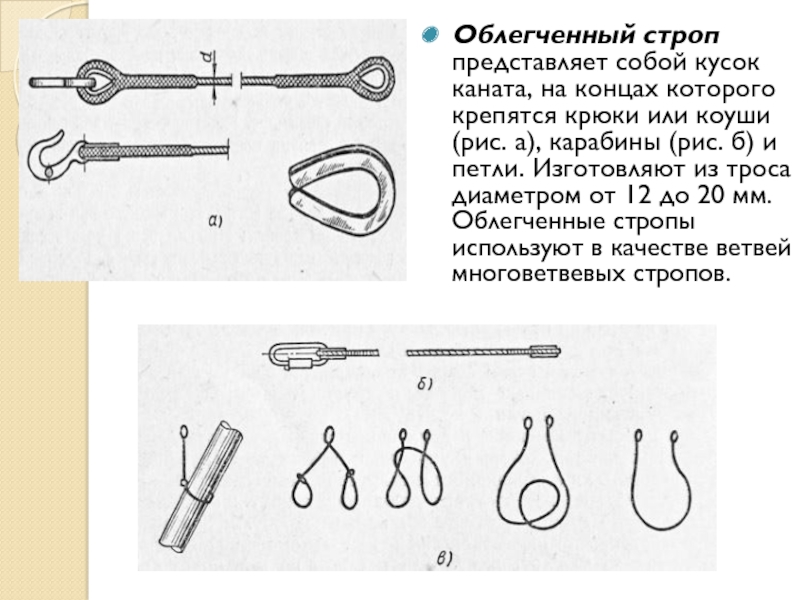 d

а)

Облегченный строп представляет собой кусок каната, на концах которого крепятся крюки или коуши (рис. а), карабины (рис. б) и петли. Изготовляют из троса диаметром от 12 до 20 мм. Облегченные стропы используют в качестве ветвей многоветвевых стропов.

б)

в)