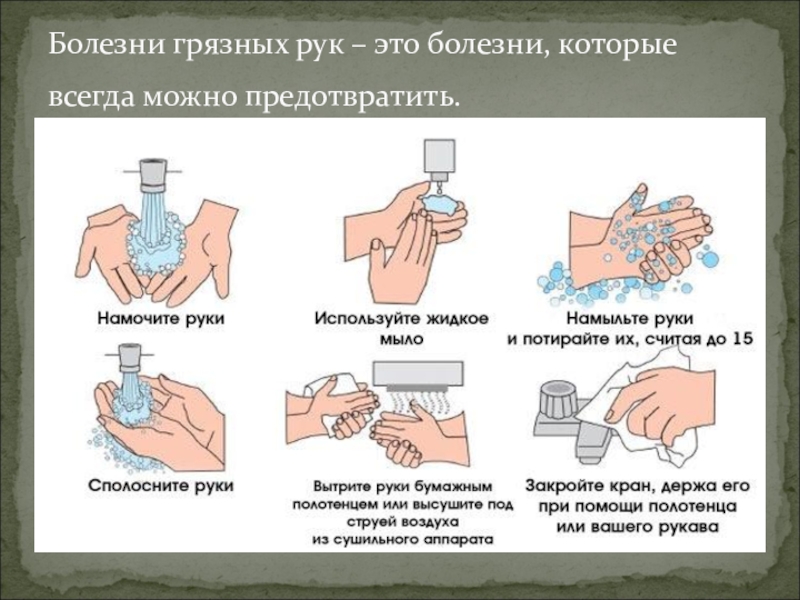 Болезни грязных рук – это болезни, которые всегда можно предотвратить.

Намочите руки

Используйте жидкое мыло

Намыльте руки и потирайте их, считая до 15

Сполосните руки

Вытрите руки бумажным полотенцем или высушите под струей воздуха из сушильного аппарата

Закройте кран, держа его при помощи полотенца или вашего рукава