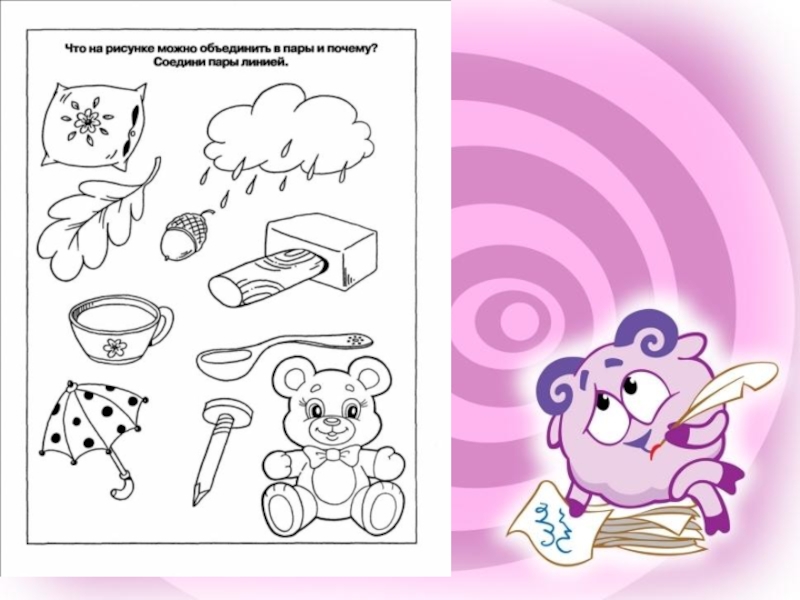 Что на рисунке можно объединить в пары и почему? Соедини пары линией.