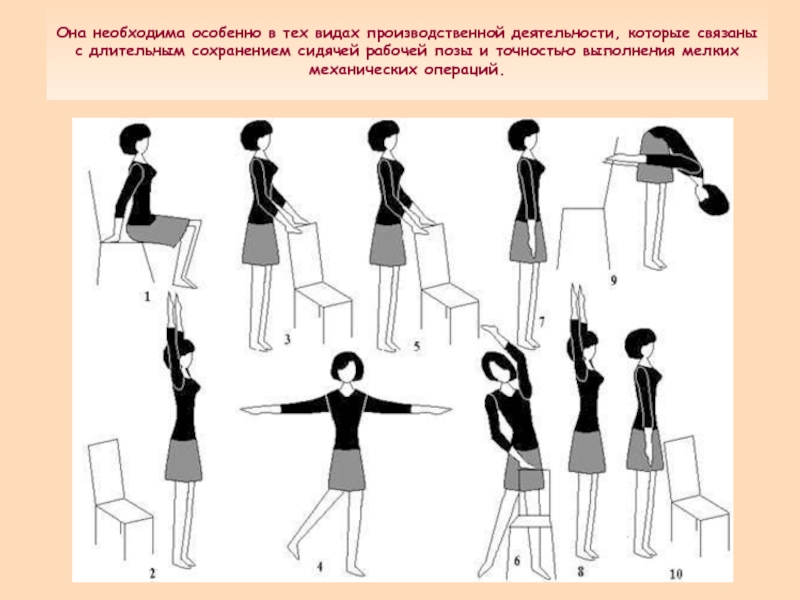 Она необходима особенно в тех видах производственной деятельности, которые связаны с длительным сохранением сидячей рабочей позы и точностью выполнения мелких механических операций.

1
3
5
7
9
2
4
6
8
10