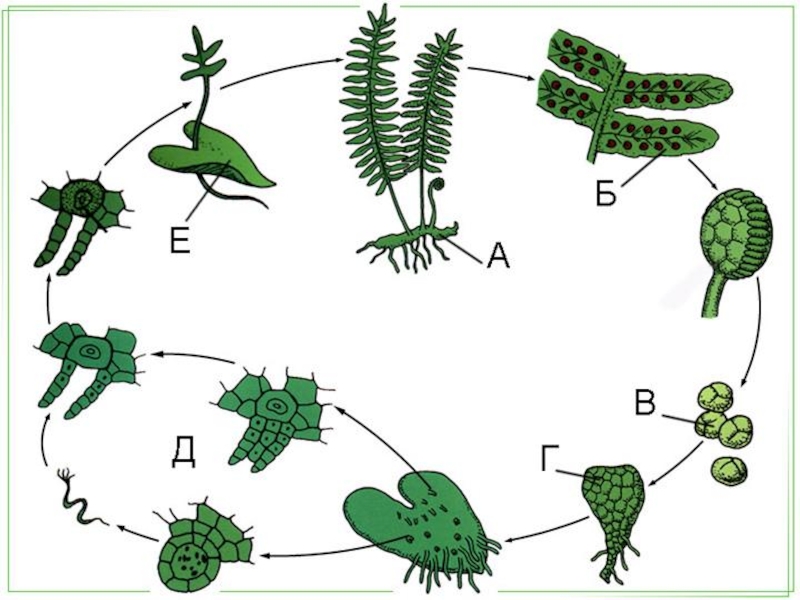 Е
А
Б
В
Г
Д