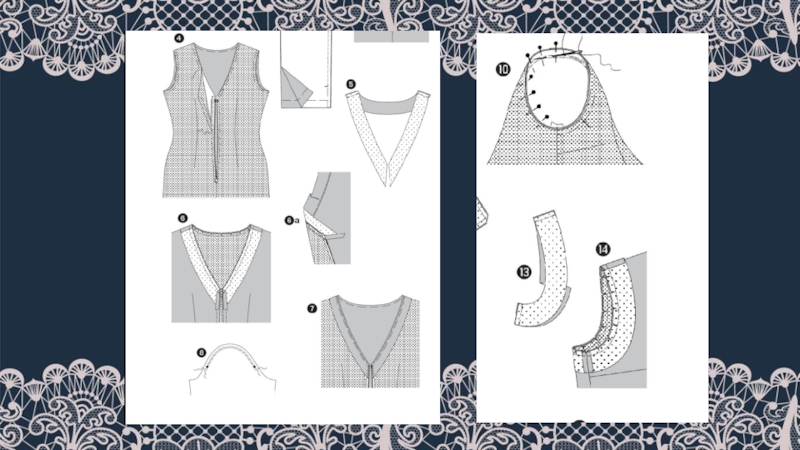 4

5

6

6a

7

8

10

13

14