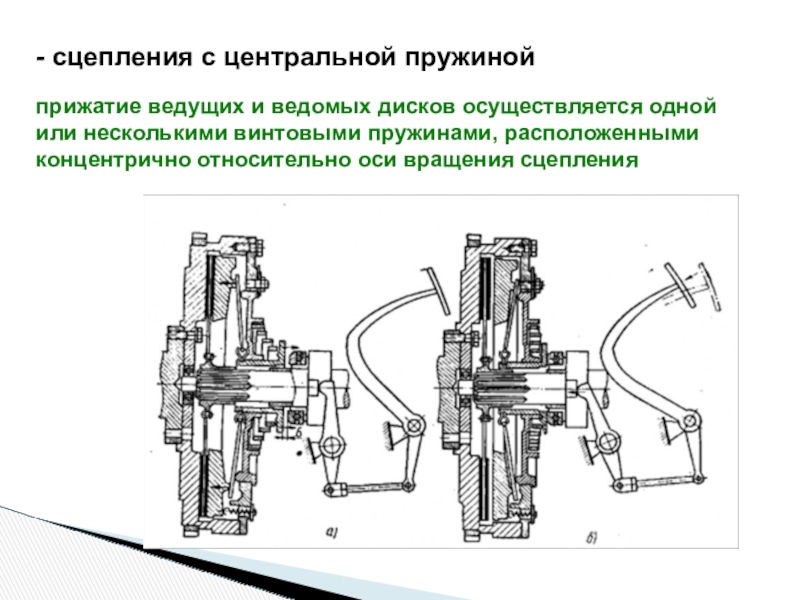 - сцепления с центральной пружиной

прижатие ведущих и ведомых дисков осуществляется одной или несколькими винтовыми пружинами, расположенными концентрично относительно оси вращения сцепления

б

а)

б)